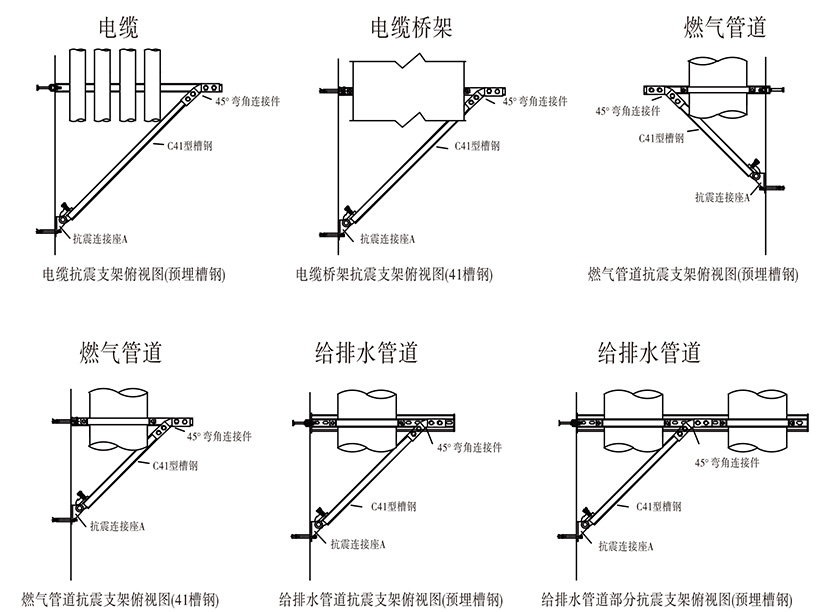 电缆

45° 弯角连接件

C41型槽钢

抗震连接座A

电缆抗震支架俯视图(预埋槽钢)

电缆桥架

45° 弯角连接件

C41型槽钢

抗震连接座A

电缆桥架抗震支架俯视图(41槽钢)

燃气管道

45° 弯角连接件

C41型槽钢

抗震连接座A

燃气管道抗震支架俯视图(预埋槽钢)

燃气管道

45° 弯角连接件

C41型槽钢

抗震连接座A

燃气管道抗震支架俯视图(41槽钢)

给排水管道

45° 弯角连接件

C41型槽钢

抗震连接座A

给排水管道抗震支架俯视图(预埋槽钢)

给排水管道

45° 弯角连接件

C41型槽钢

抗震连接座A

给排水管道部分抗震支架俯视图(预埋槽钢)